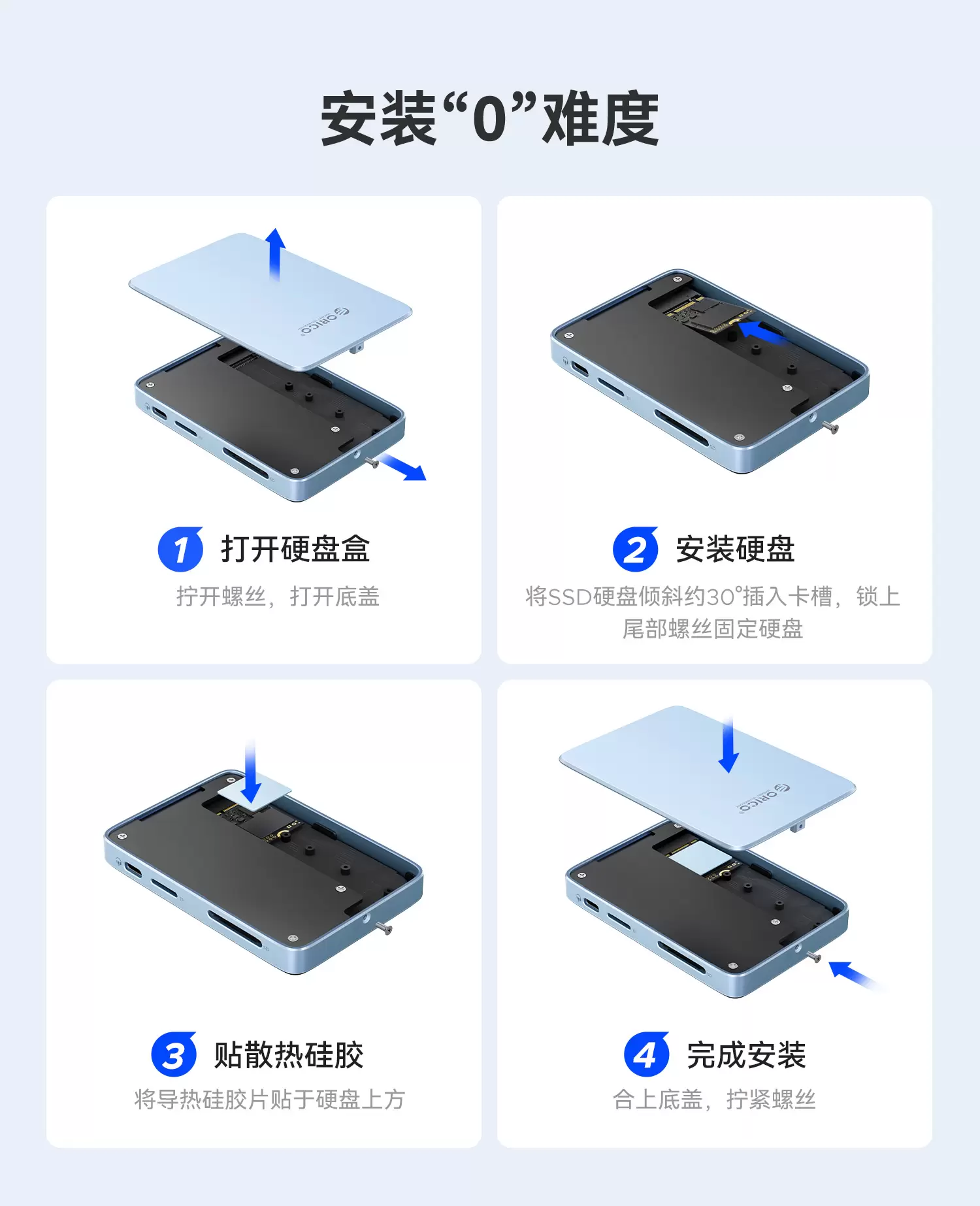 安装“0”难度

ORICO

1 打开硬盘盒

拧开螺丝，打开底盖

2 安装硬盘

将SSD硬盘倾斜约30°插入卡槽，锁上尾部螺丝固定硬盘

3 贴散热硅胶

将导热硅胶片贴于硬盘上方

ORICO

4 完成安装

合上底盖，拧紧螺丝