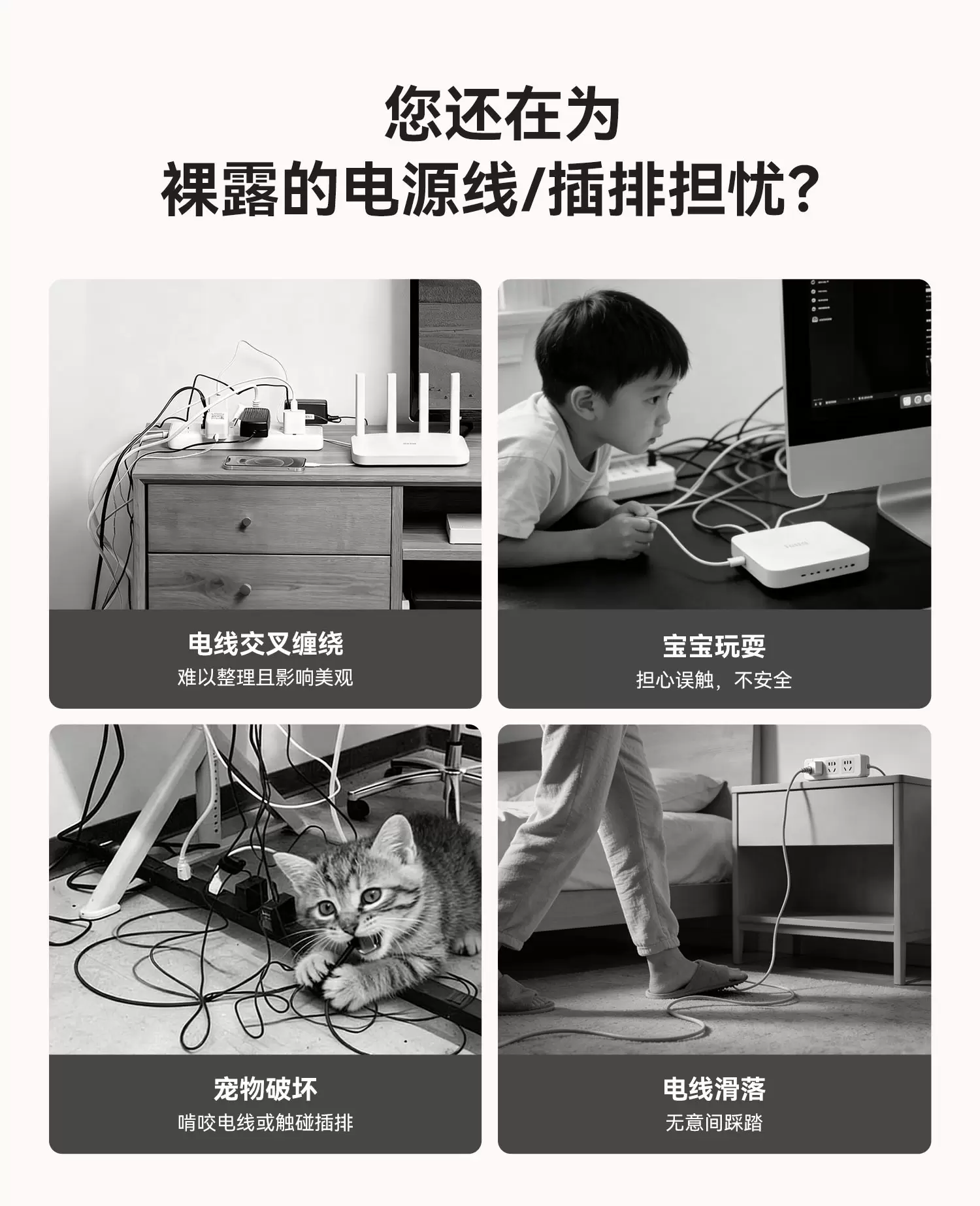 您还在为
裸露的电源线/插排担忧?

电线交叉缠绕
难以整理且影响美观

宝宝玩耍
担心误触，不安全

宠物破坏
啃咬电线或触碰插排

电线滑落
无意间踩踏