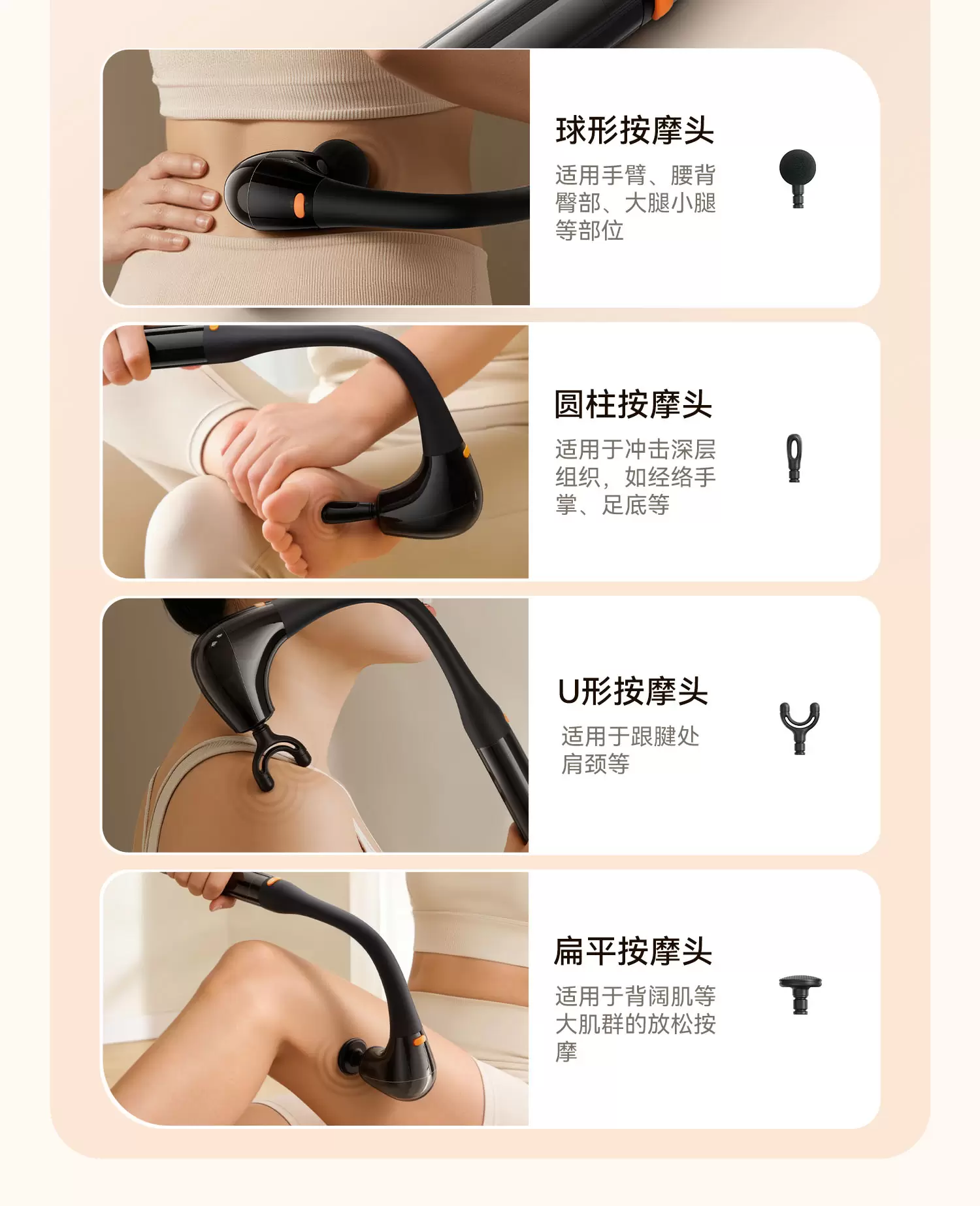 球形按摩头

适用手臂、腰背臀部、大腿小腿等部位

圆柱按摩头

适用于冲击深层组织，如经络手掌、足底等

U形按摩头

适用于跟腱处肩颈等

扁平按摩头

适用于背阔肌等大肌群的放松按摩