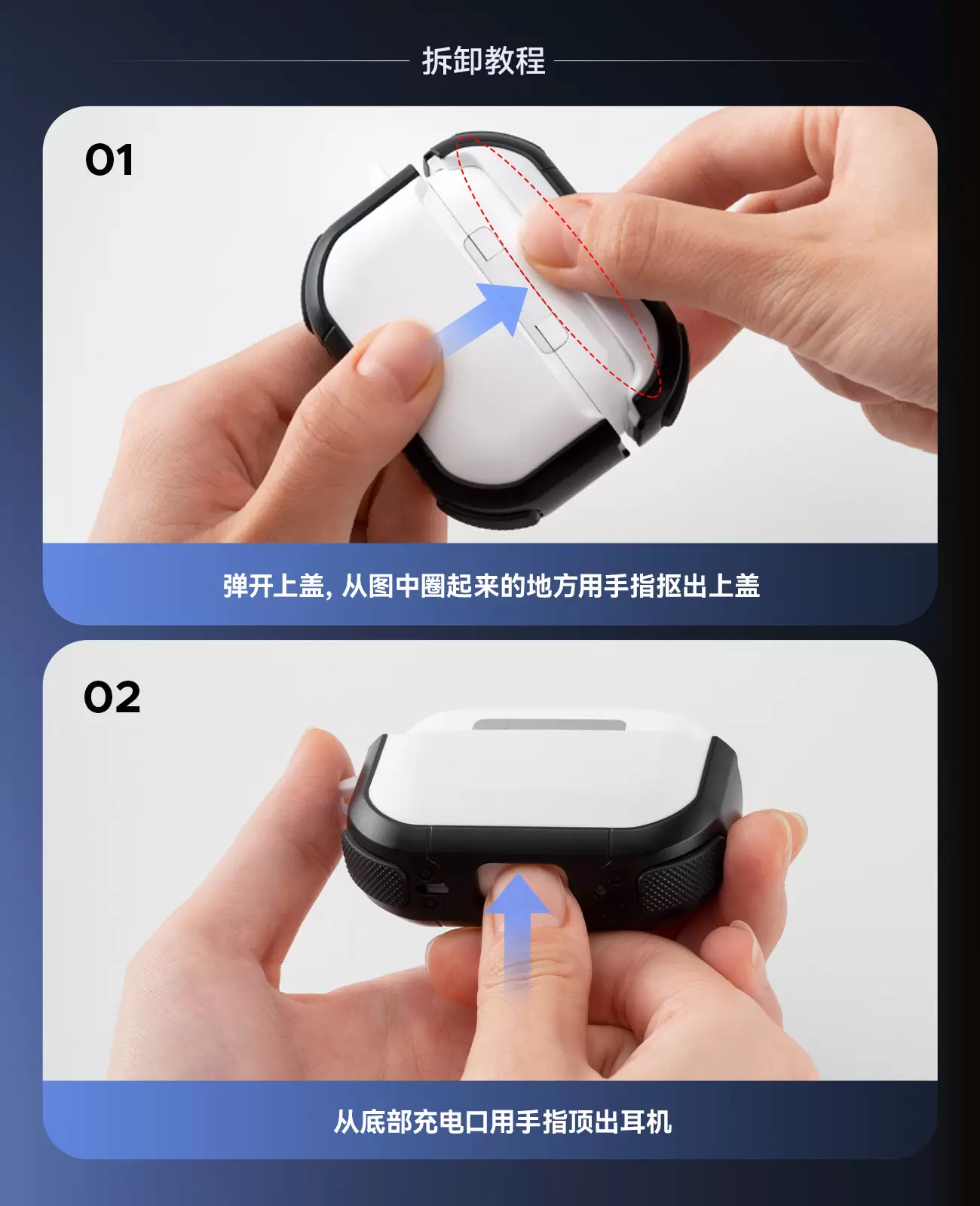 拆卸教程

01

弹开上盖, 从图中圈起来的地方用手指抠出上盖

02

从底部充电口用手指顶出耳机