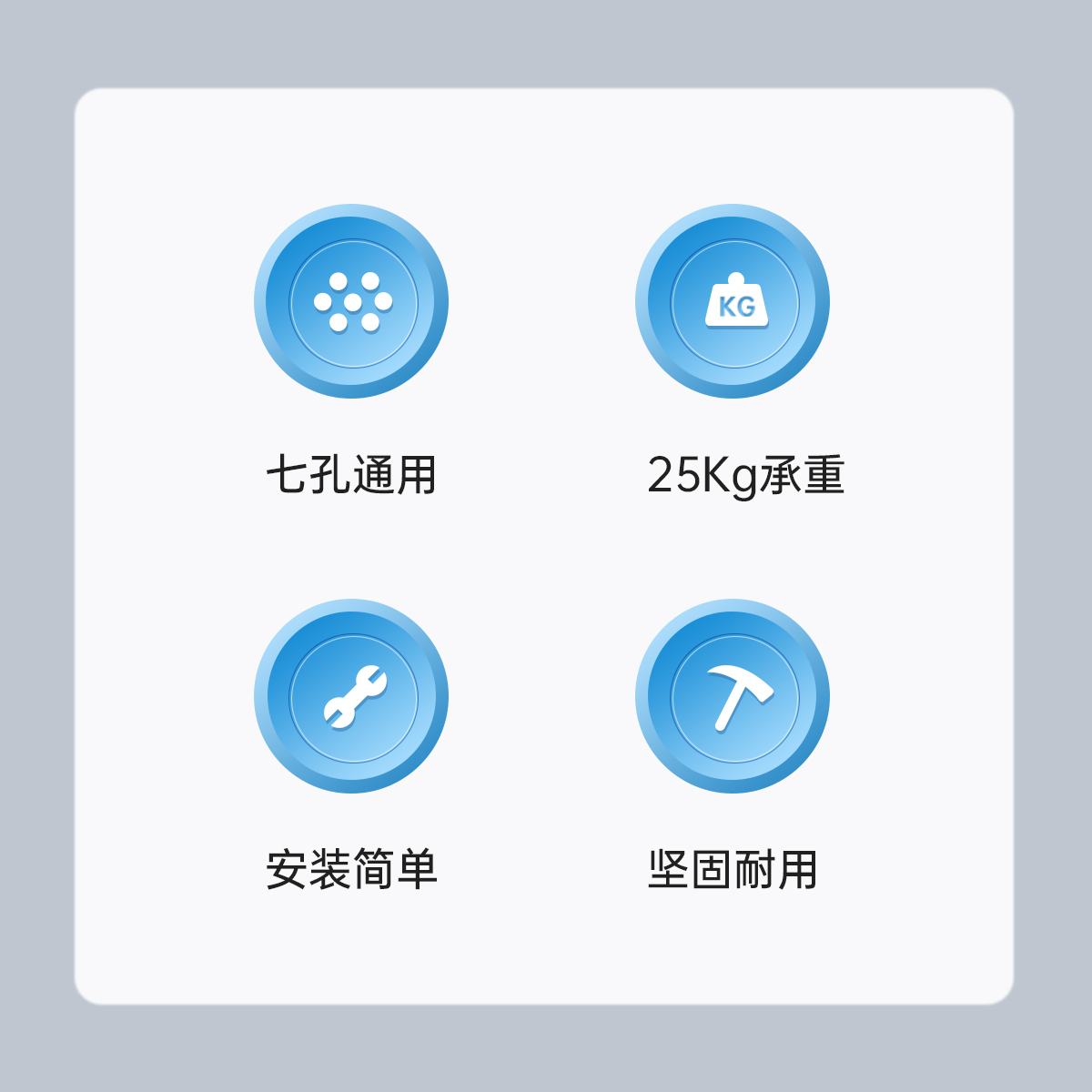 KG

七孔通用

25Kg承重

安装简单

坚固耐用